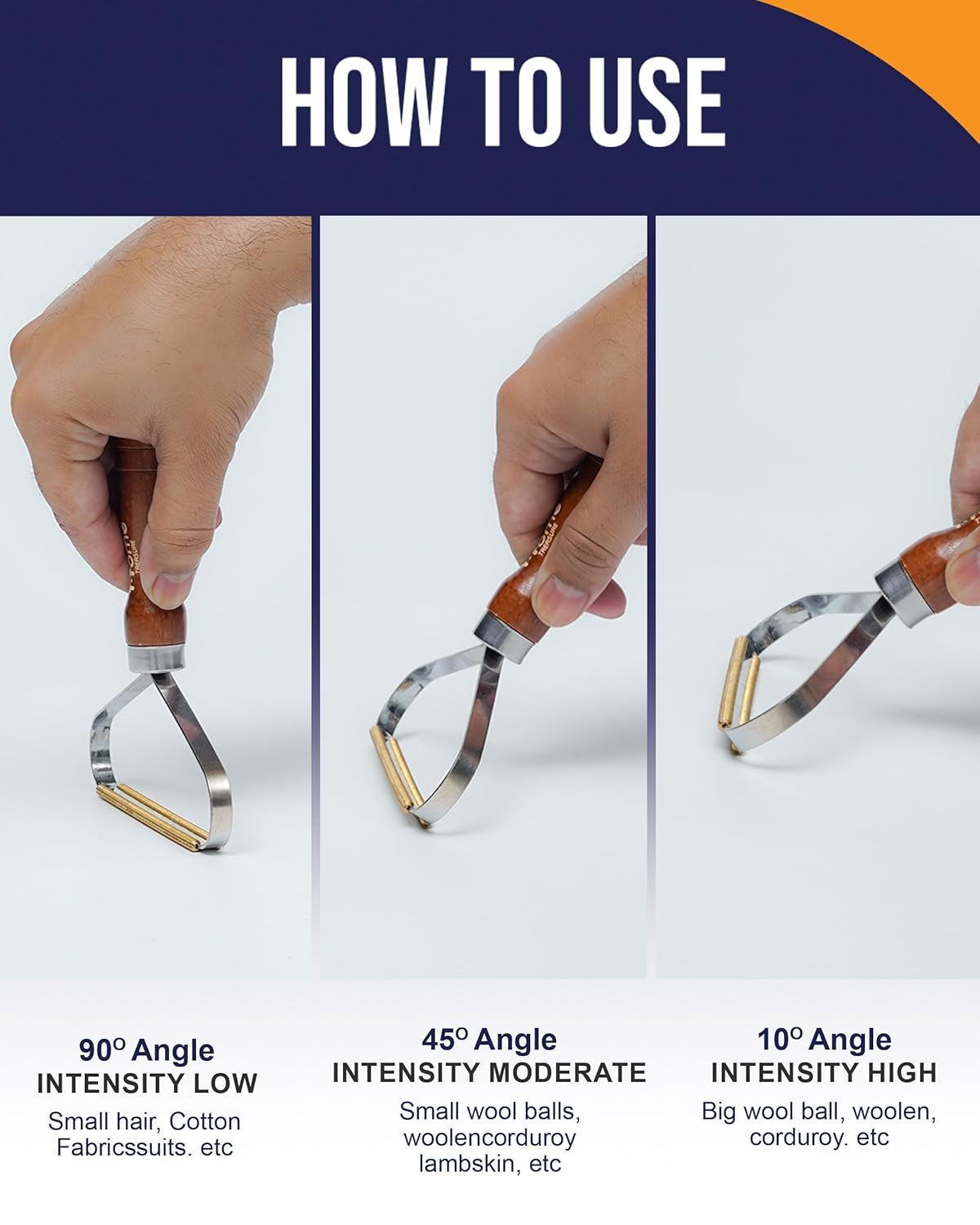 HOW TO USE

$90^{o}$ Angle
INTENSITY LOW
Small hair, Cotton Fabricssuits. etc

$45^{o}$ Angle
INTENSITY MODERATE
Small wool balls, woolencorduroy lambskin, etc

$10^{o}$ Angle
INTENSITY HIGH
Big wool ball, woolen, corduroy. etc