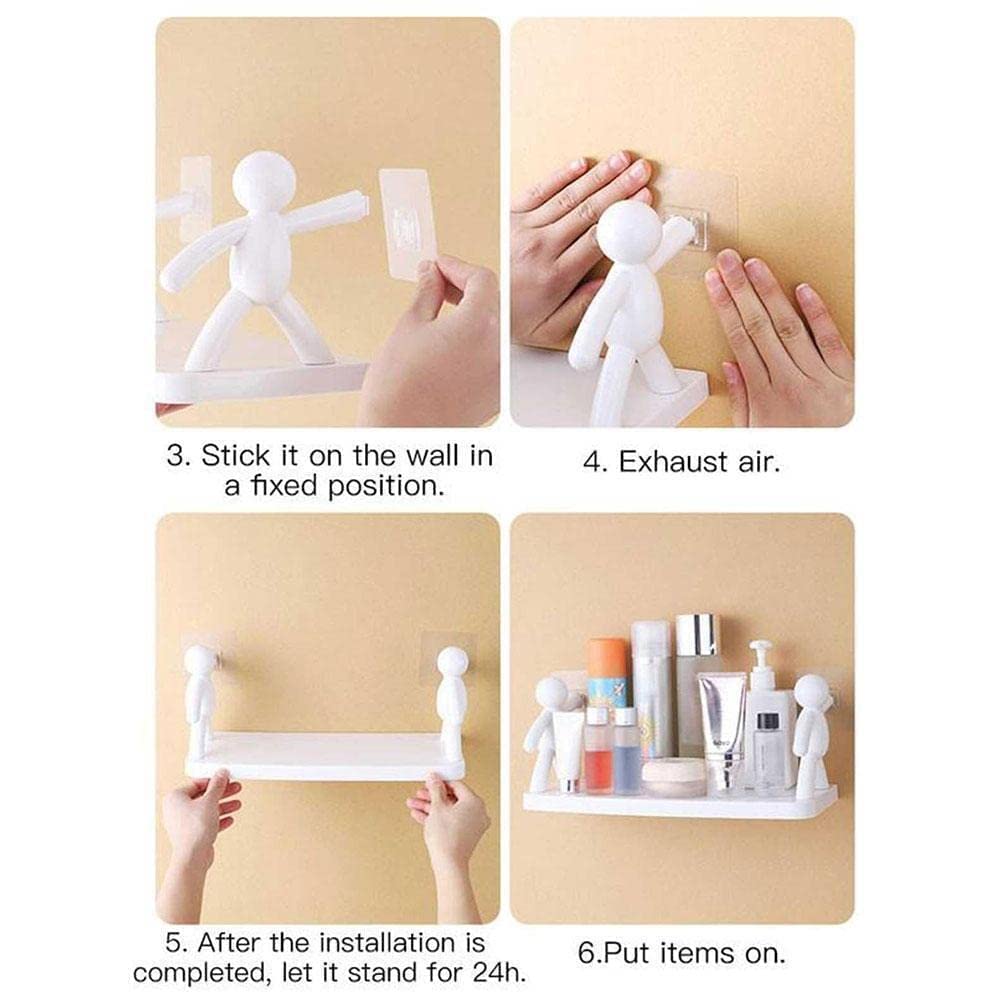 3. Stick it on the wall in a fixed position.

4. Exhaust air.

5. After the installation is completed, let it stand for 24h.

6.Put items on.