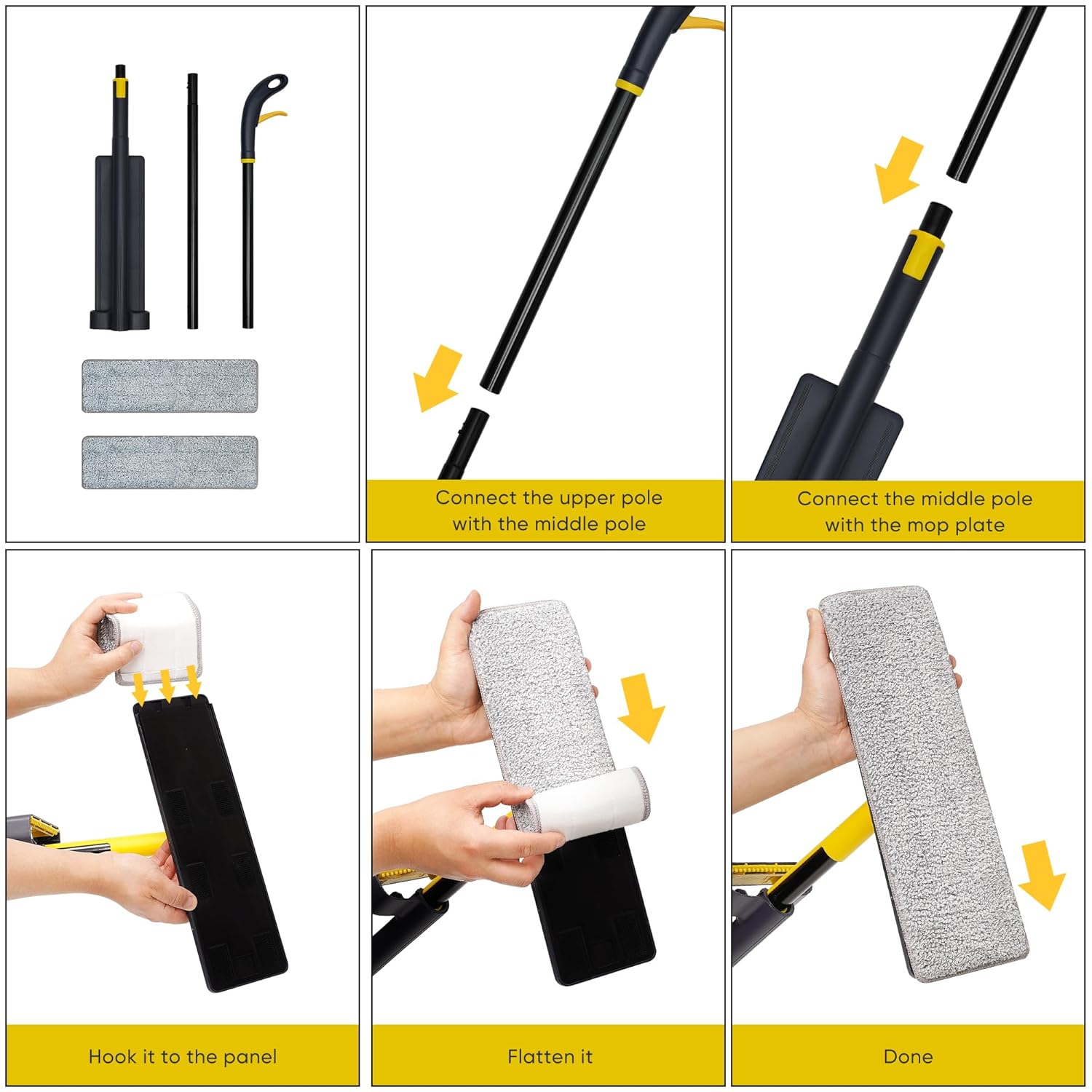 Connect the upper pole with the middle pole

Connect the middle pole with the mop plate

Hook it to the panel

Flatten it

Done