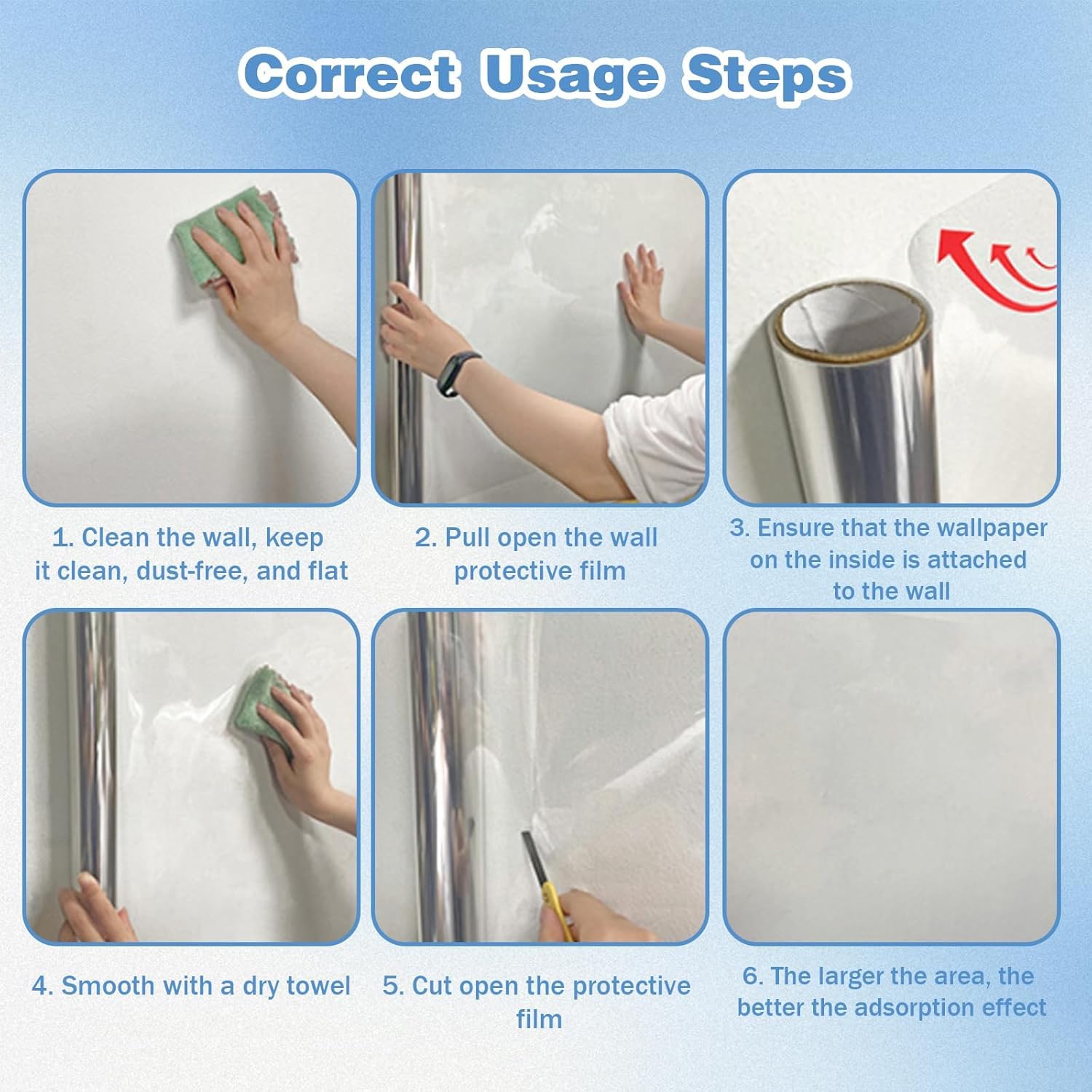 Correct Usage Steps

1. Clean the wall, keep it clean, dust-free, and flat

2. Pull open the wall protective film

3. Ensure that the wallpaper on the inside is attached to the wall

4. Smooth with a dry towel

5. Cut open the protective film

6. The larger the area, the better the adsorption effect