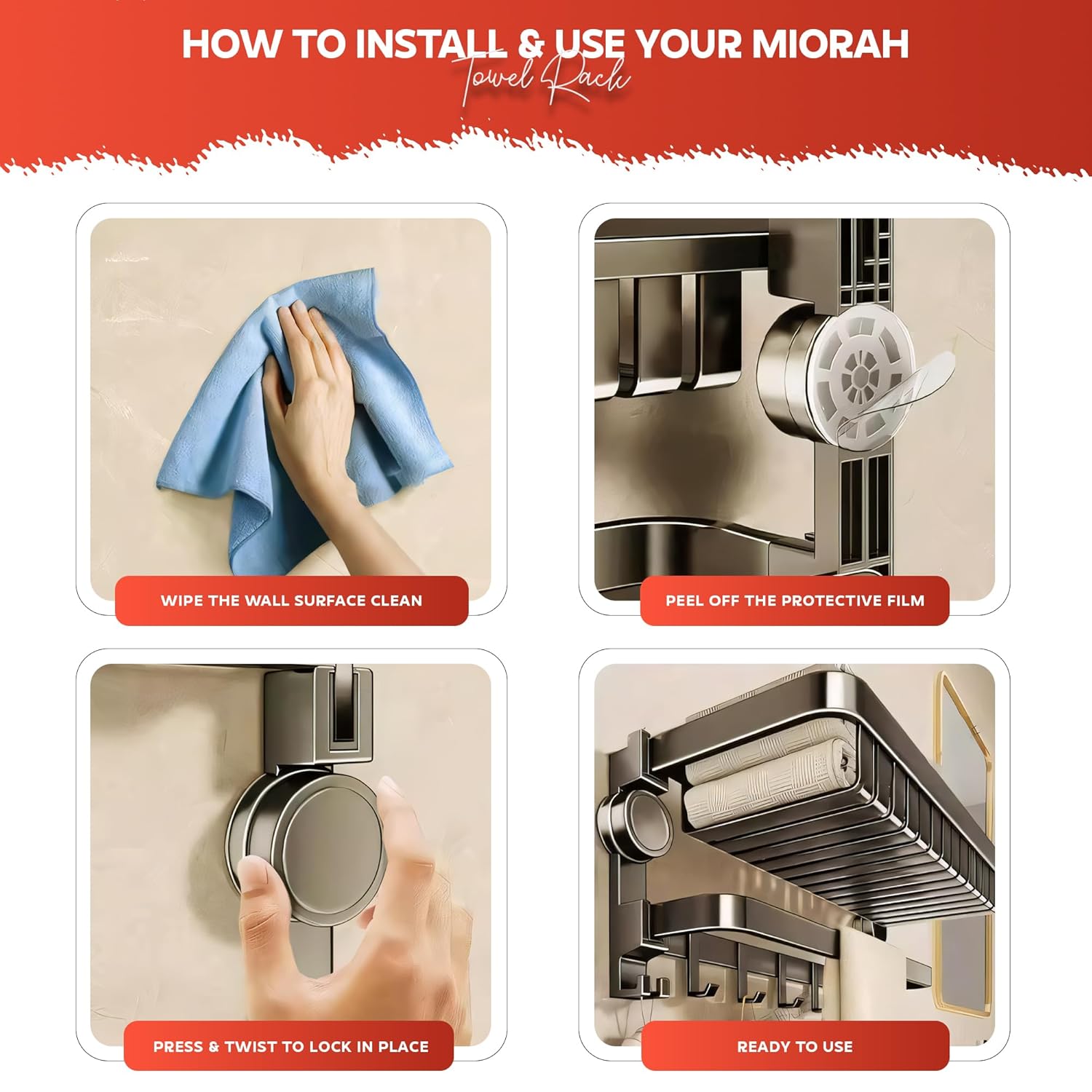 HOW TO INSTALL & USE YOUR MIORAH
Towel Rack

WIPE THE WALL SURFACE CLEAN

PEEL OFF THE PROTECTIVE FILM

PRESS & TWIST TO LOCK IN PLACE

READY TO USE