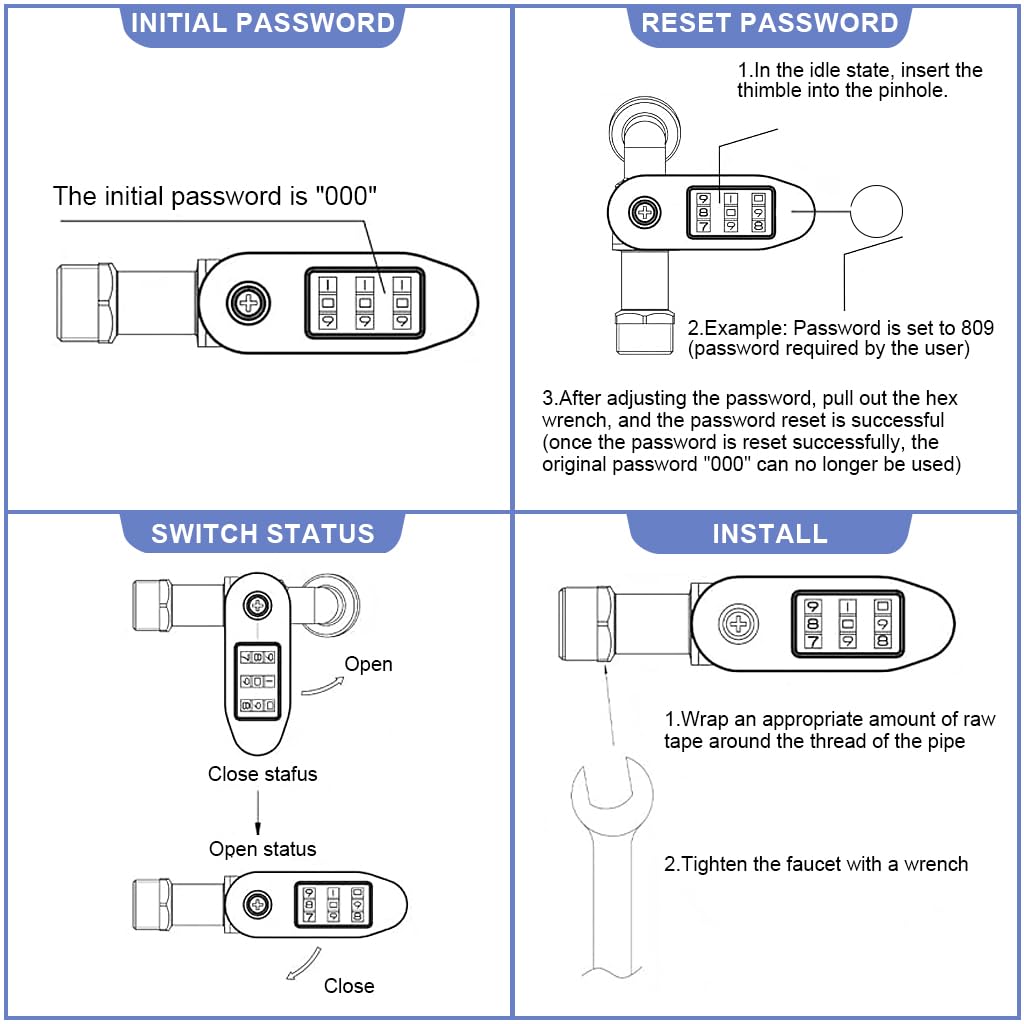 INITIAL PASSWORD

The initial password is "000"

RESET PASSWORD

1.In the idle state, insert the thimble into the pinhole.

2.Example: Password is set to 809 (password required by the user)

3.After adjusting the password, pull out the hex wrench, and the password reset is successful (once the password is reset successfully, the original password "000" can no longer be used)

SWITCH STATUS

Open

Close stafus

Open status

Close

INSTALL

1.Wrap an appropriate amount of raw tape around the thread of the pipe

2.Tighten the faucet with a wrench